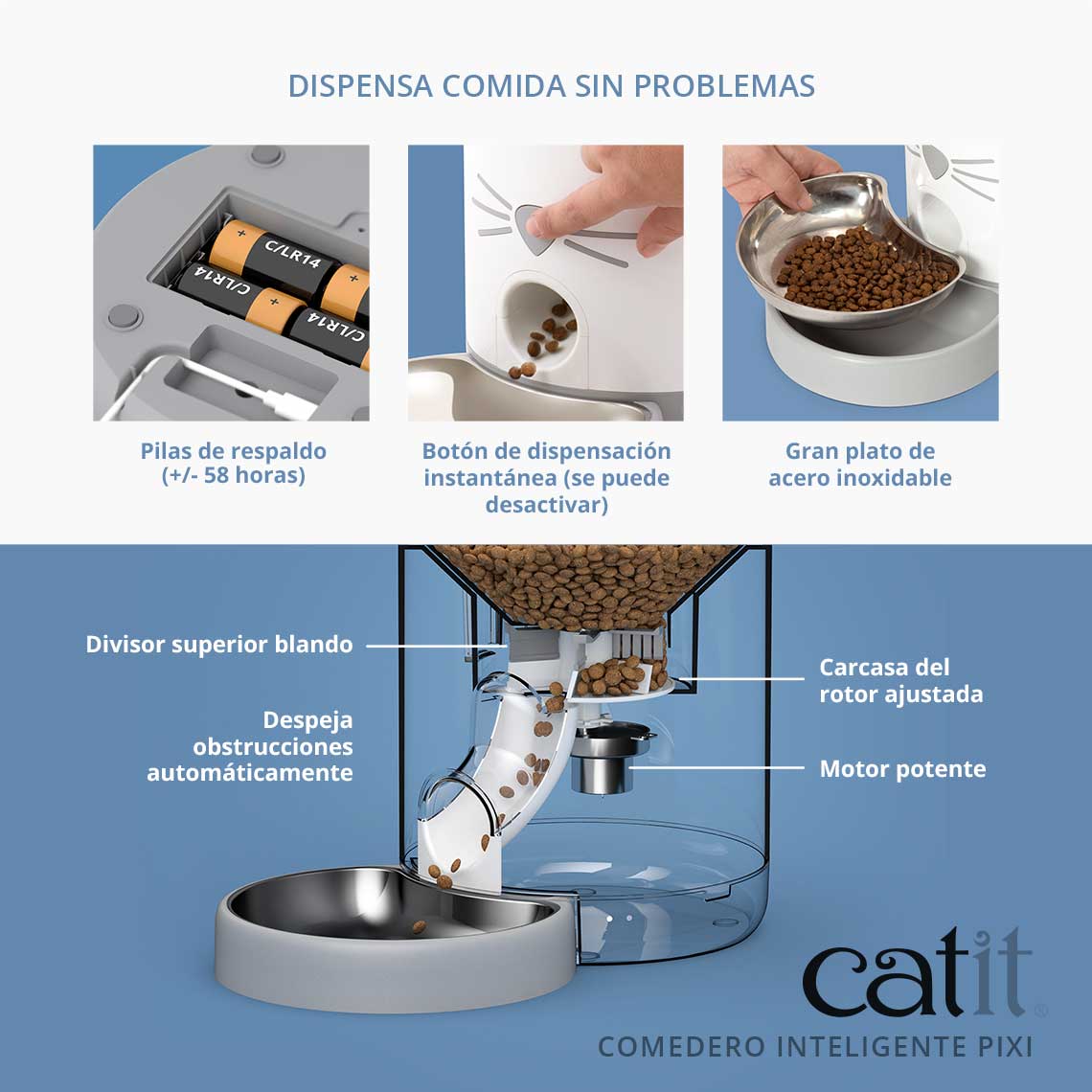 DISPENSA COMIDA SIN PROBLEMAS

C/LR14
C/LR14
C/LR14

Pilas de respaldo (+/- 58 horas)

Botón de dispensación instantánea (se puede desactivar)

Gran plato de acero inoxidable

Divisor superior blando

Despeja obstrucciones automáticamente

Carcasa del rotor ajustada

Motor potente

catit®

COMEDERO INTELIGENTE PIXI