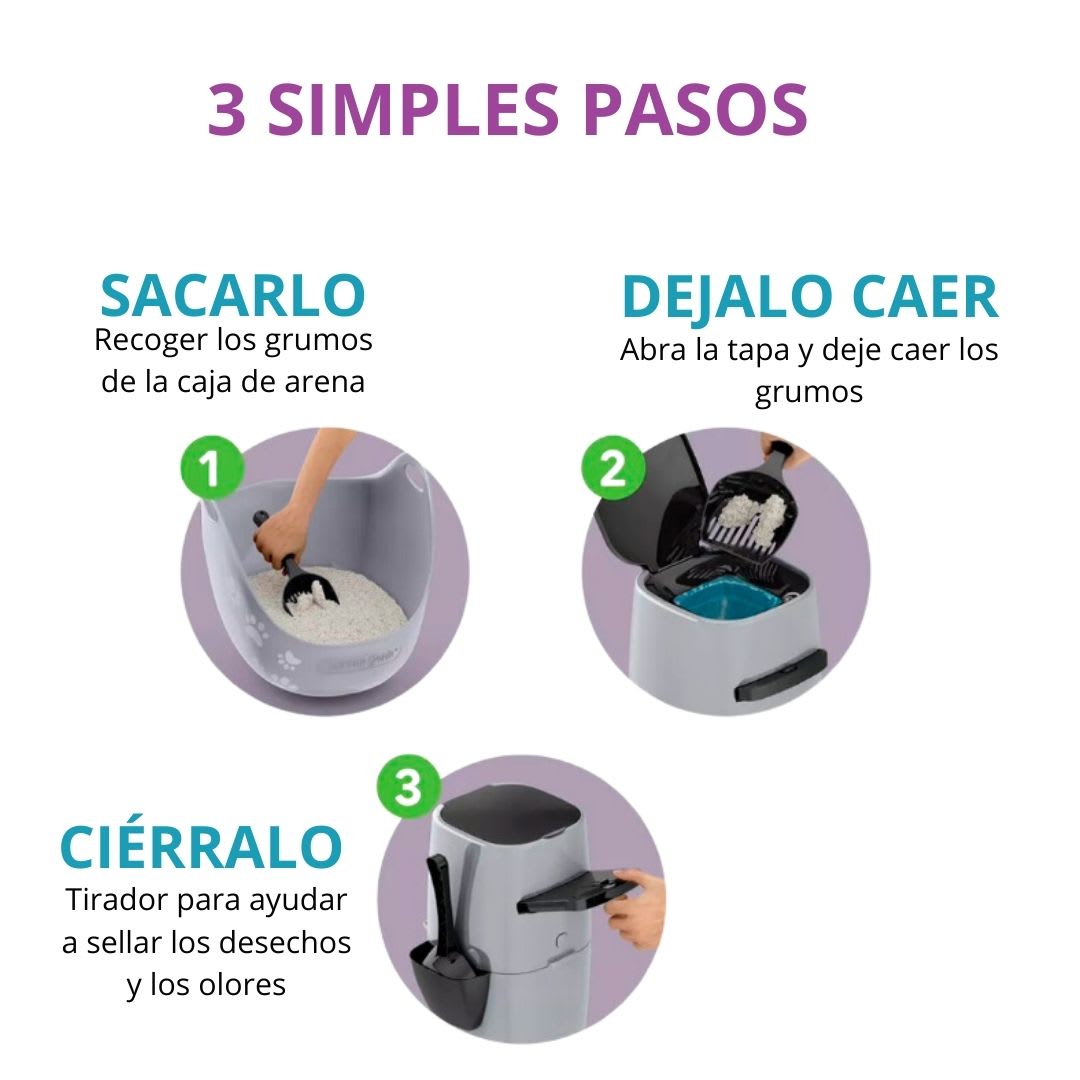 3 SIMPLES PASOS

SACARLO
Recoger los grumos de la caja de arena

1

DEJALO CAER
Abra la tapa y deje caer los grumos

2

3

CIÉRRALO
Tirador para ayudar a sellar los desechos y los olores