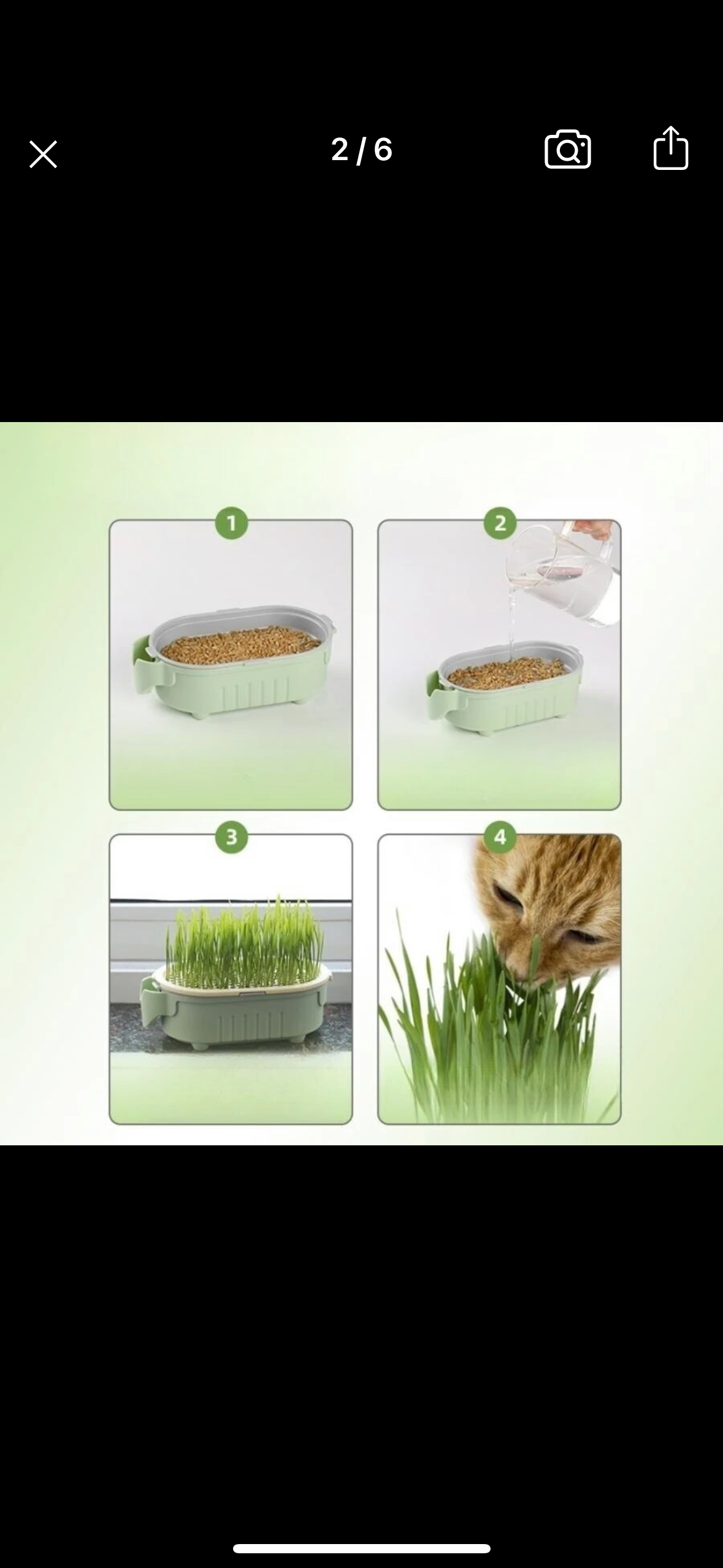 2 / 6

1

2

3

4